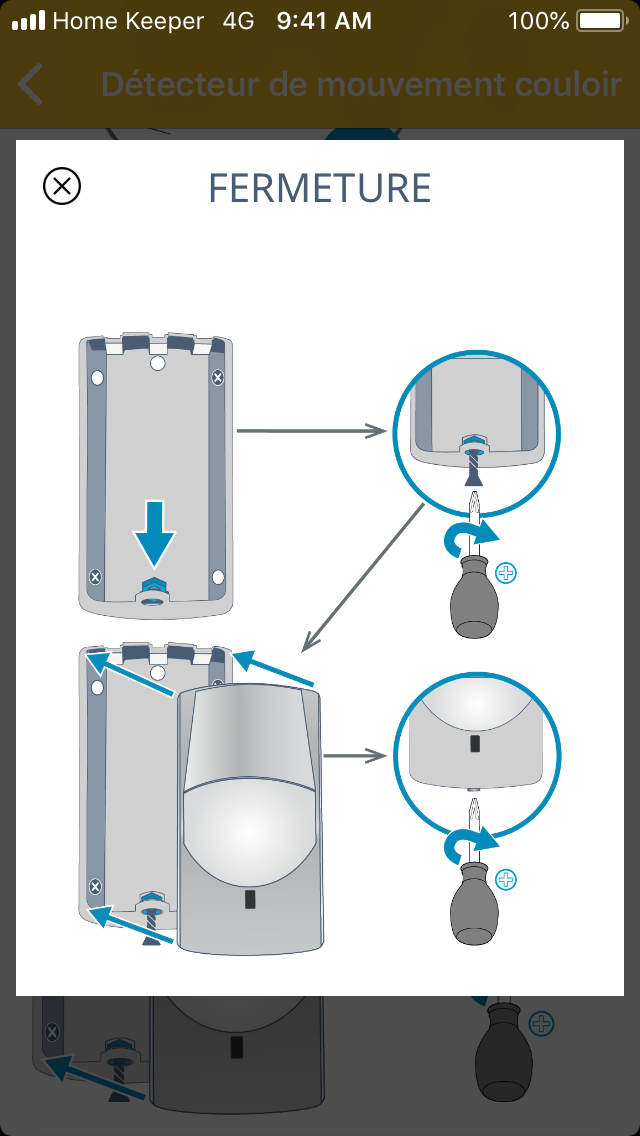 Home Keeper 4G 9:41 AM 100%

Détecteur de mouvement couloir

FERMETURE